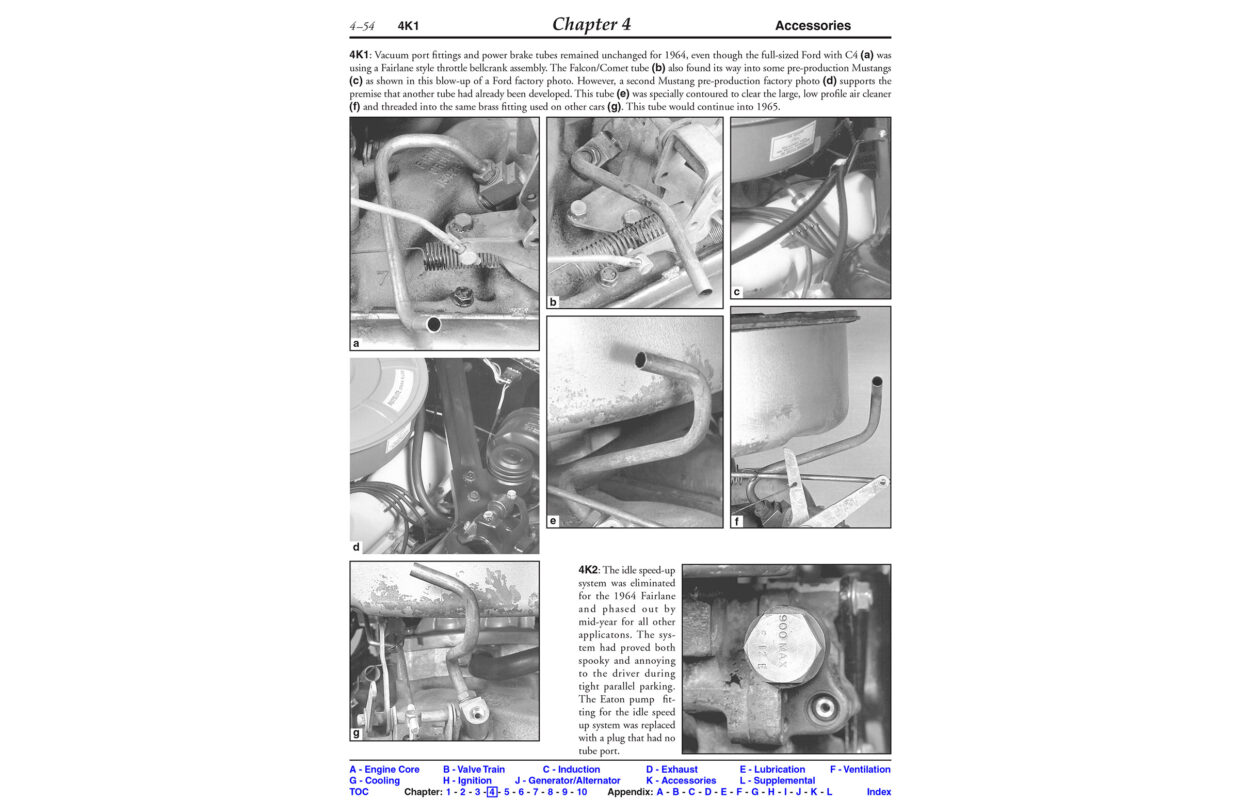 4–54 4K1 Chapter 4 Accessories

**4K1**: Vacuum port fittings and power brake tubes remained unchanged for 1964, even though the full-sized Ford with C4 **(a)** was using a Fairlane style throttle bellcrank assembly. The Falcon/Comet tube **(b)** also found its way into some pre-production Mustangs **(c)** as shown in this blow-up of a Ford factory photo. However, a second Mustang pre-production factory photo **(d)** supports the premise that another tube had already been developed. This tube **(e)** was specially contoured to clear the large, low profile air cleaner **(f)** and threaded into the same brass fitting used on other cars **(g)**. This tube would continue into 1965.

a

b

c

d

e

f

g

**4K2**: The idle speed-up system was eliminated for the 1964 Fairlane and phased out by mid-year for all other applicatons. The system had proved both spooky and annoying to the driver during tight parallel parking. The Eaton pump fitting for the idle speed up system was replaced with a plug that had no tube port.

900 MAX

A - Engine Core B - Valve Train C - Induction D - Exhaust E - Lubrication F - Ventilation
G - Cooling H - Ignition J - Generator/Alternator K - Accessories L - Supplemental
TOC Chapter: 1 - 2 - 3 - 4 - 5 - 6 - 7 - 8 - 9 - 10 Appendix: A - B - C - D - E - F - G - H - I - J - K - L Index