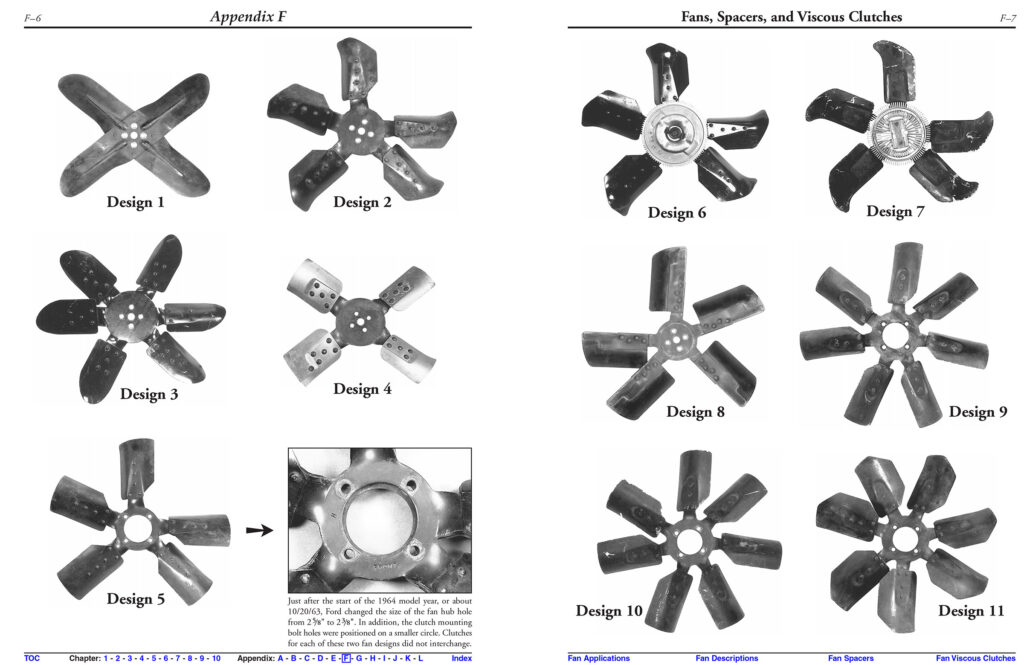 F–6

Appendix F

Design 1

Design 2

Design 3

Design 4

Design 5

Just after the start of the 1964 model year, or about 10/20/63, Ford changed the size of the fan hub hole from $2\frac{5}{8}$" to $2\frac{3}{8}$". In addition, the clutch mounting bolt holes were positioned on a smaller circle. Clutches for each of these two fan designs did not interchange.

TOC Chapter: 1 - 2 - 3 - 4 - 5 - 6 - 7 - 8 - 9 - 10 Appendix: A - B - C - D - E - F - G - H - I - J - K - L Index

Fans, Spacers, and Viscous Clutches

F–7

Design 6

Design 7

Design 8

Design 9

Design 10

Design 11

Fan Applications Fan Descriptions Fan Spacers Fan Viscous Clutches